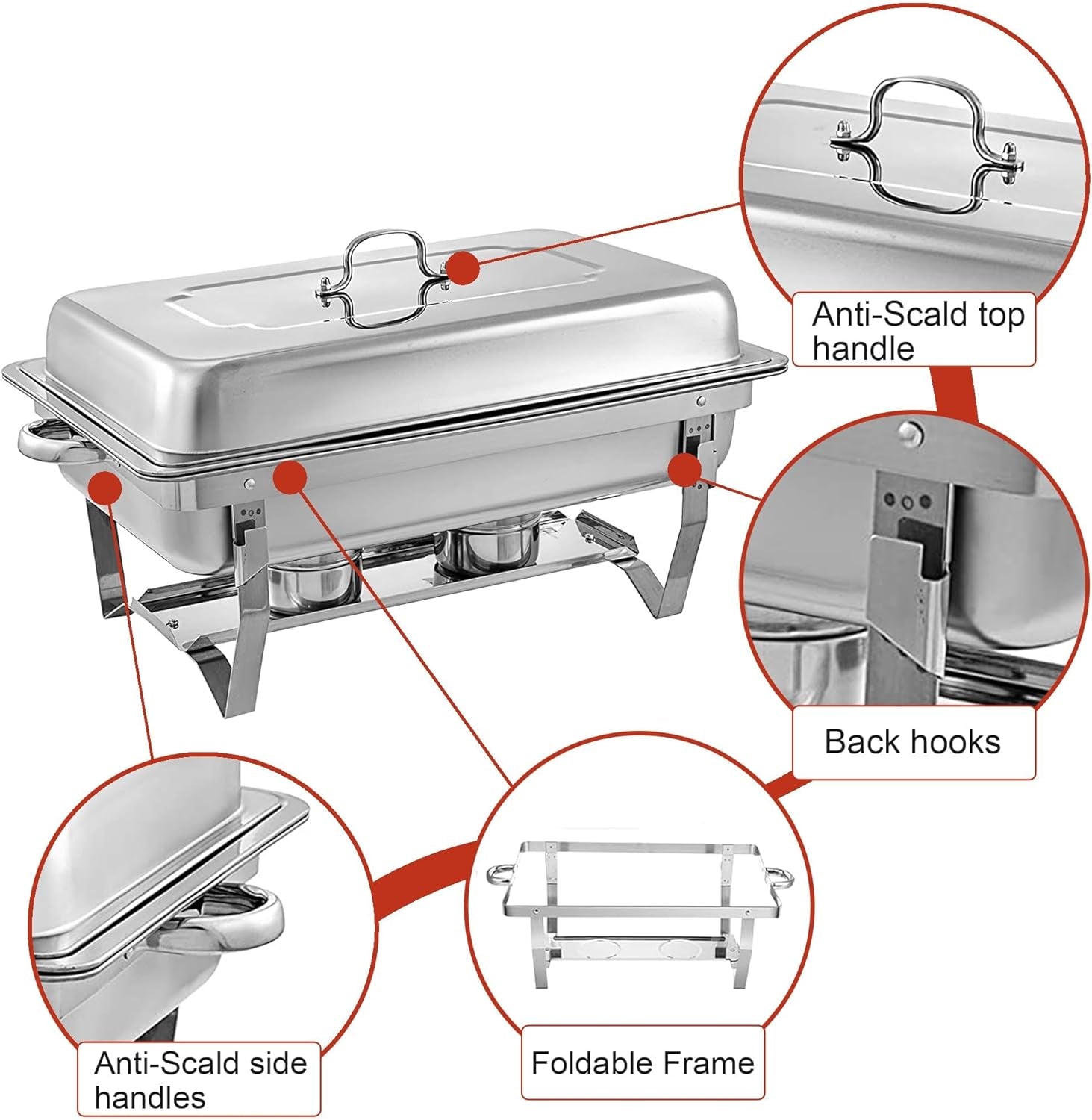 Anti-Scald top handle

Back hooks

Anti-Scald side handles

Foldable Frame