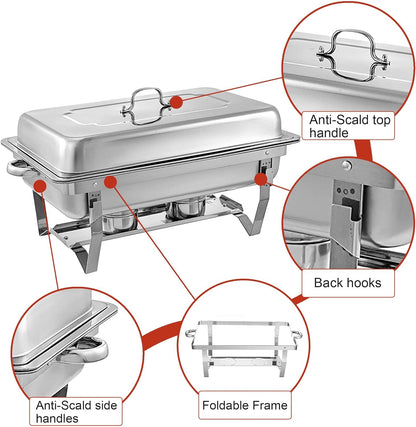 Anti-Scald top handle

Back hooks

Anti-Scald side handles

Foldable Frame