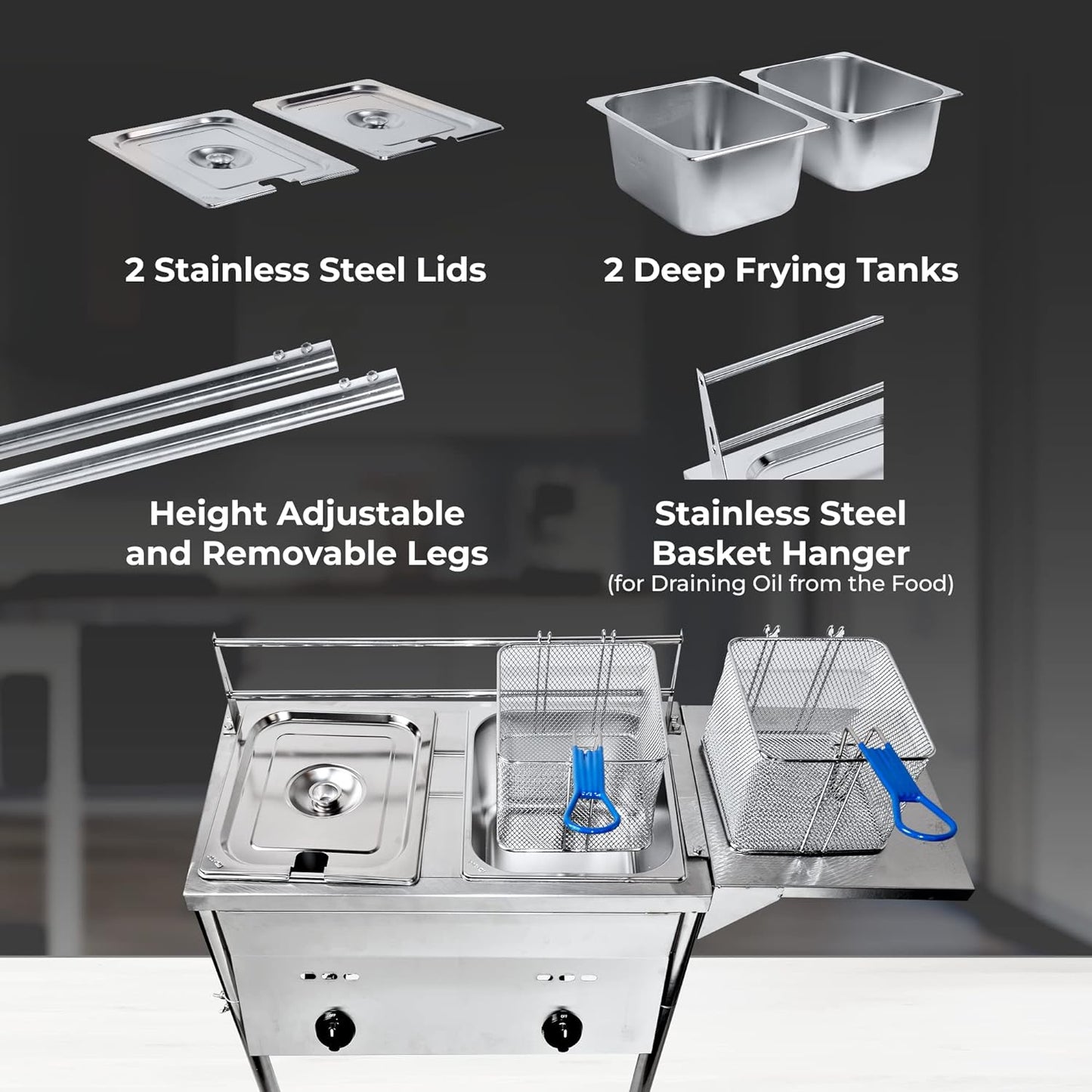 2 Stainless Steel Lids

2 Deep Frying Tanks

Height Adjustable and Removable Legs

Stainless Steel Basket Hanger
(for Draining Oil from the Food)