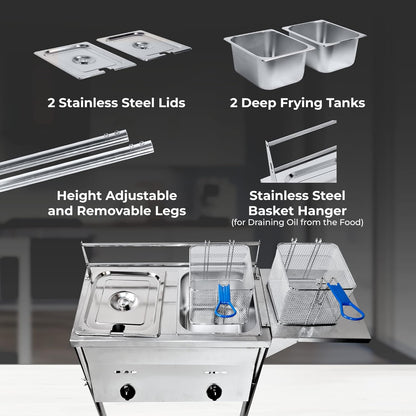 2 Stainless Steel Lids

2 Deep Frying Tanks

Height Adjustable and Removable Legs

Stainless Steel Basket Hanger
(for Draining Oil from the Food)