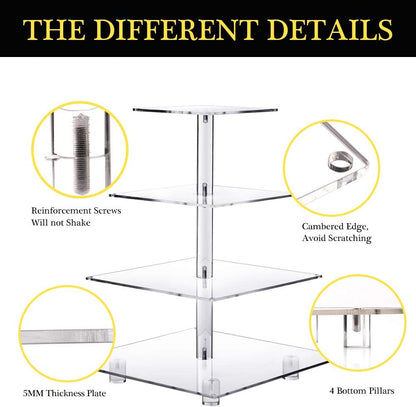 THE DIFFERENT DETAILS

Reinforcement Screws
Will not Shake

Cambered Edge,
Avoid Scratching

5MM Thickness Plate

4 Bottom Pillars