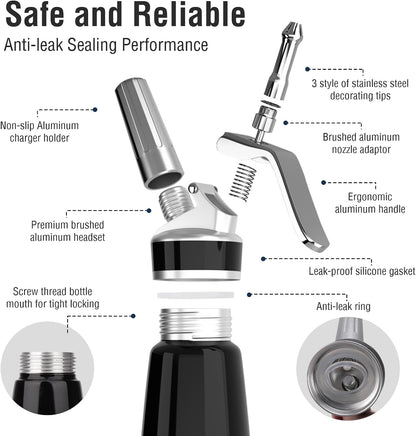 Safe and Reliable

Anti-leak Sealing Performance

3 style of stainless steel decorating tips

Non-slip Aluminum charger holder

Brushed aluminum nozzle adaptor

Ergonomic aluminum handle

Premium brushed aluminum headset

Leak-proof silicone gasket

Screw thread bottle mouth for tight locking

Anti-leak ring