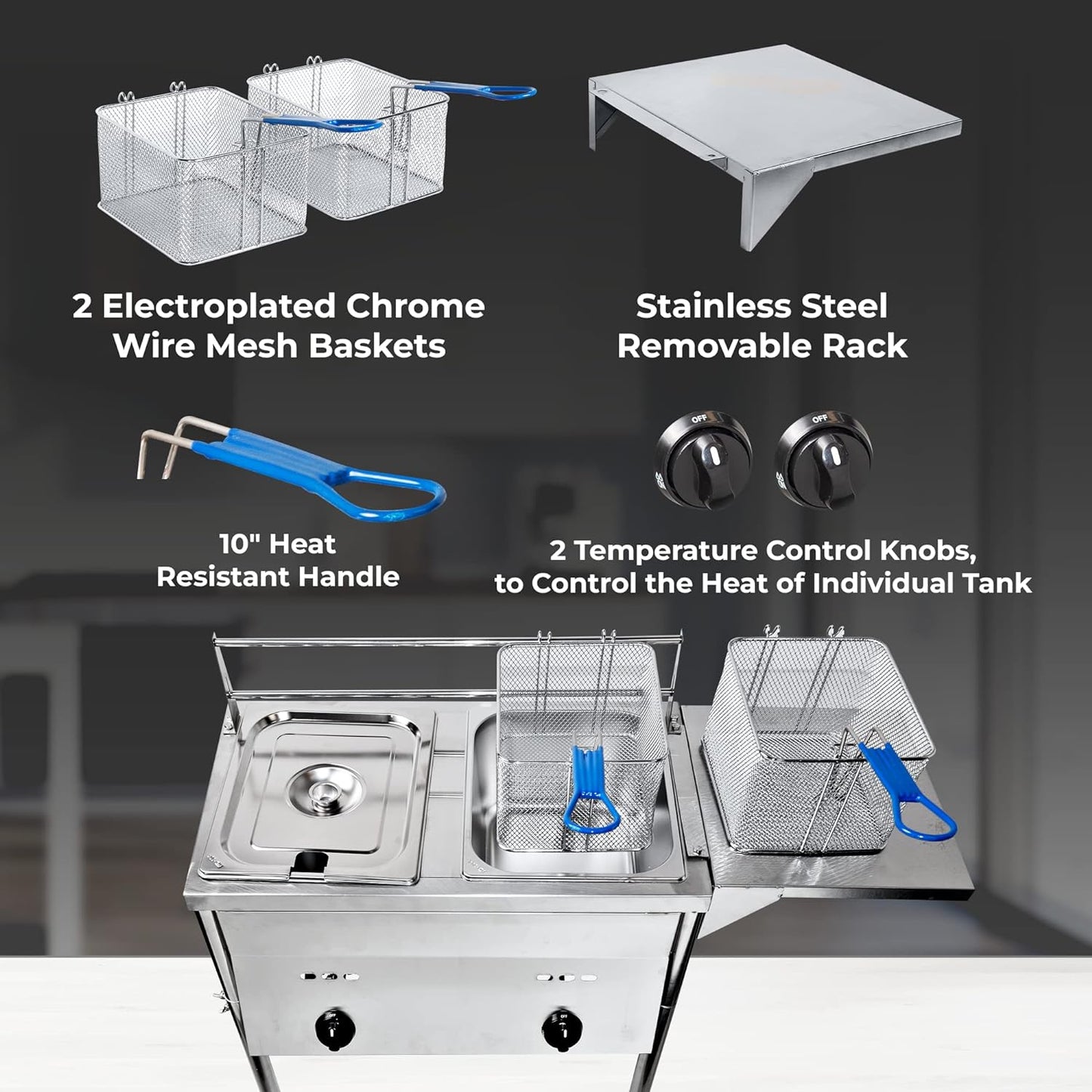 2 Electroplated Chrome Wire Mesh Baskets

Stainless Steel Removable Rack

OFF

OFF

10" Heat Resistant Handle

2 Temperature Control Knobs, to Control the Heat of Individual Tank

OFF

OFF